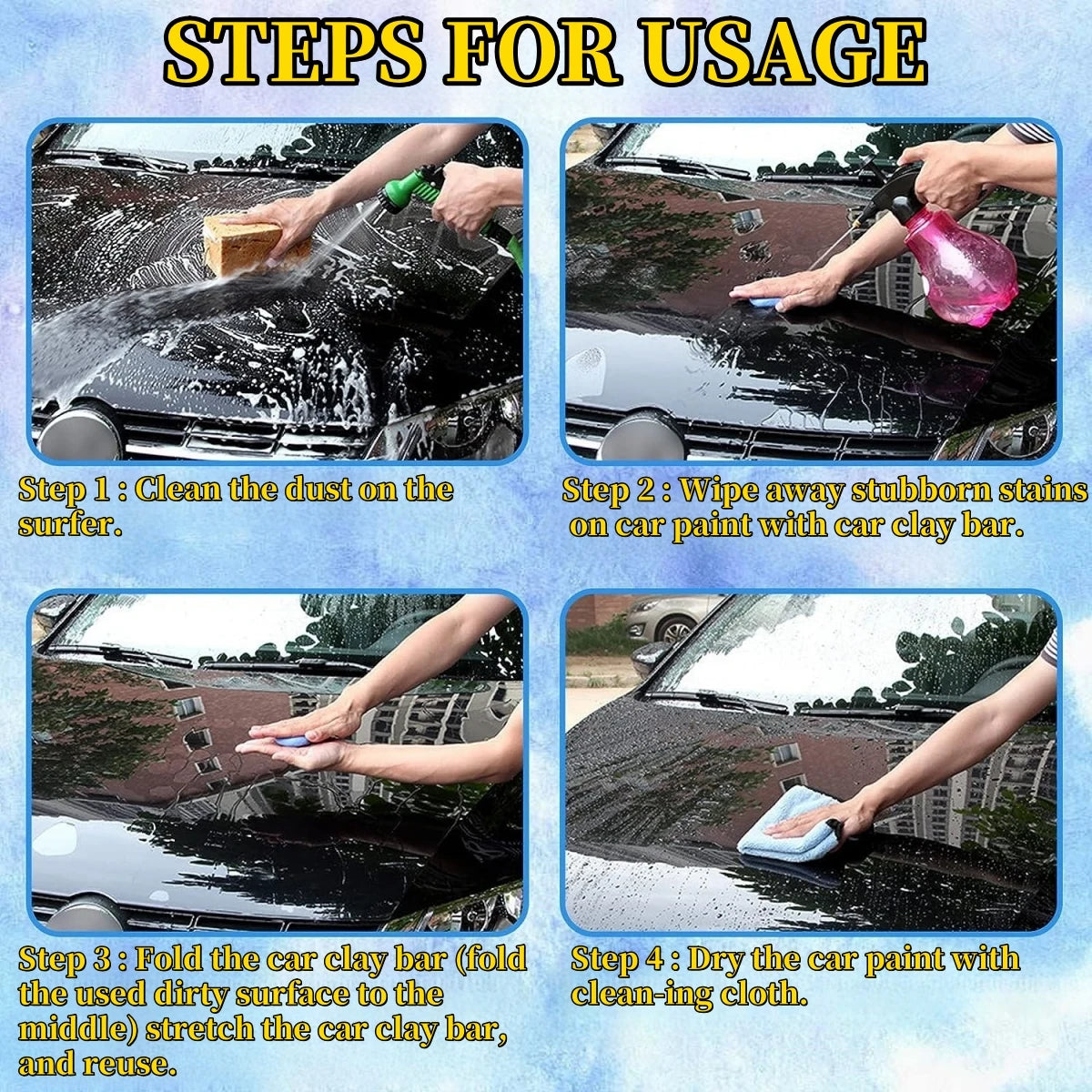 STEPS FOR USAGE

Step 1 : Clean the dust on the surfer.

Step 2 : Wipe away stubborn stains on car paint with car clay bar.

Step 3 : Fold the car clay bar (fold the used dirty surface to the middle) stretch the car clay bar, and reuse.

Step 4 : Dry the car paint with clean-ing cloth.