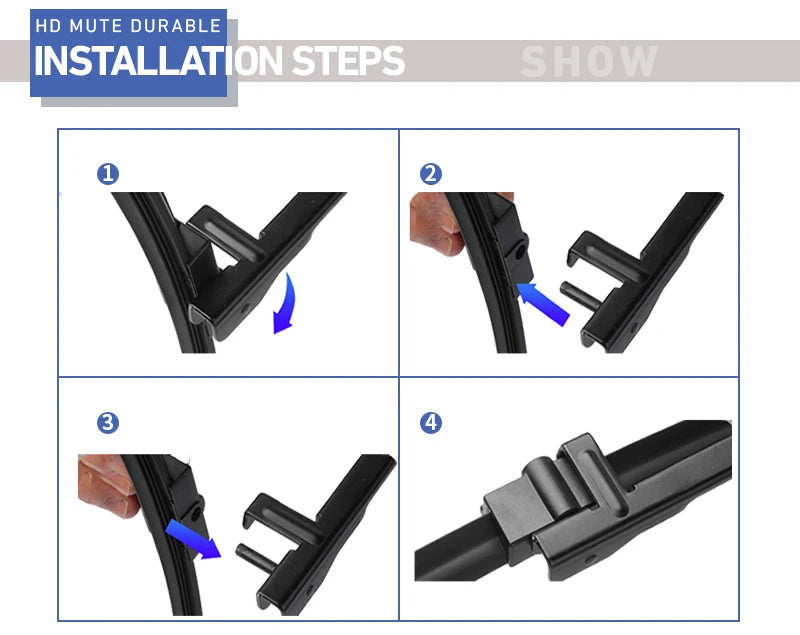 HD MUTE DURABLE
INSTALLATION STEPS

SHOW

1

2

3

4