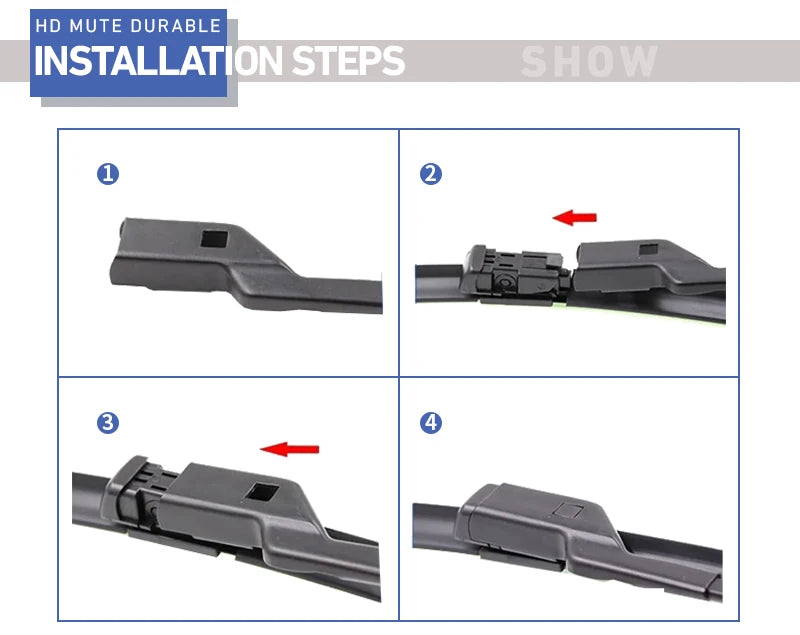 HD MUTE DURABLE
INSTALLATION STEPS
SHOW

1

2

3

4